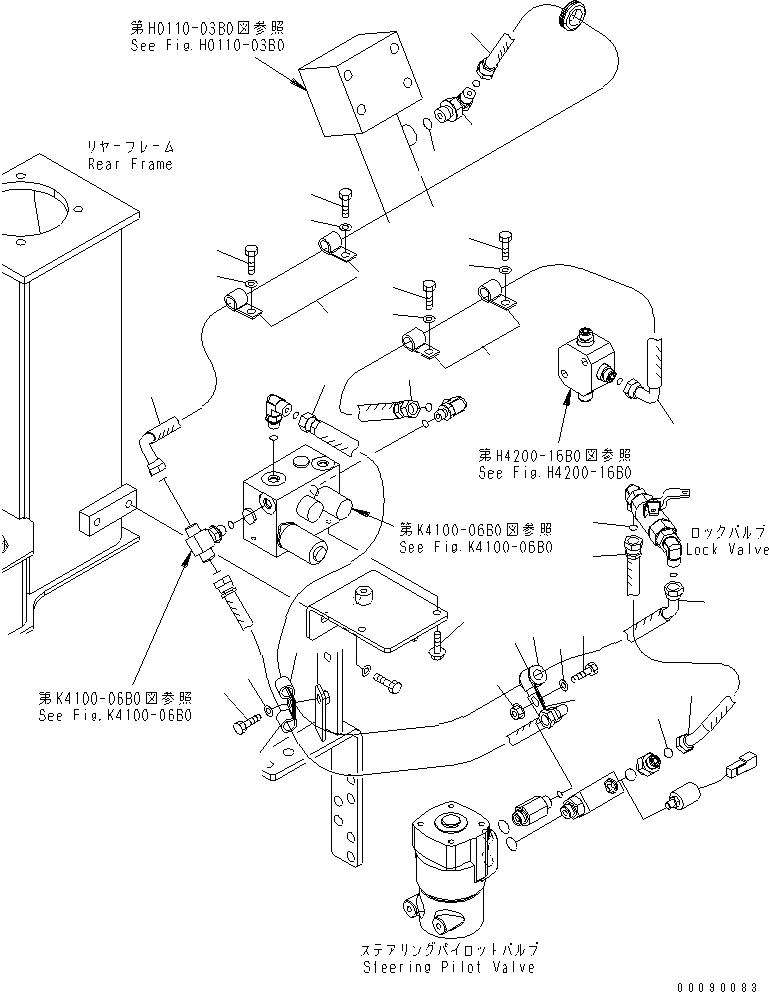 第H0110-03B0図参照
See Fig.H0110-03B0

リヤーフレーム
Rear Frame

第H4200-16B0図参照
See Fig.H4200-16B0

第K4100-06B0図参照
See Fig.K4100-06B0

ロックバルブ
Lock Valve

第K4100-06B0図参照
See Fig.K4100-06B0

ステアリングパイロットバルブ
Steering Pilot Valve

00090083