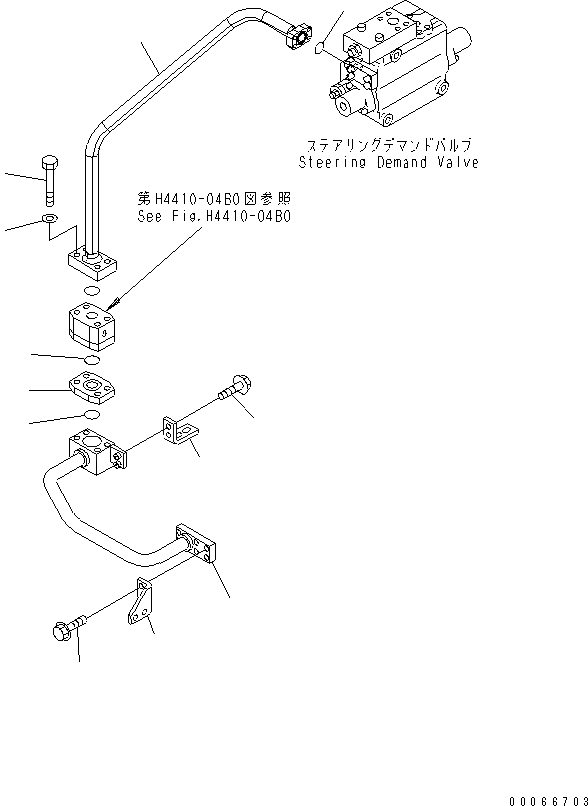 ステアリングデマンドバルブ
Steering Demand Valve

第H4410-04B0図参照
See Fig.H4410-04B0

00066703