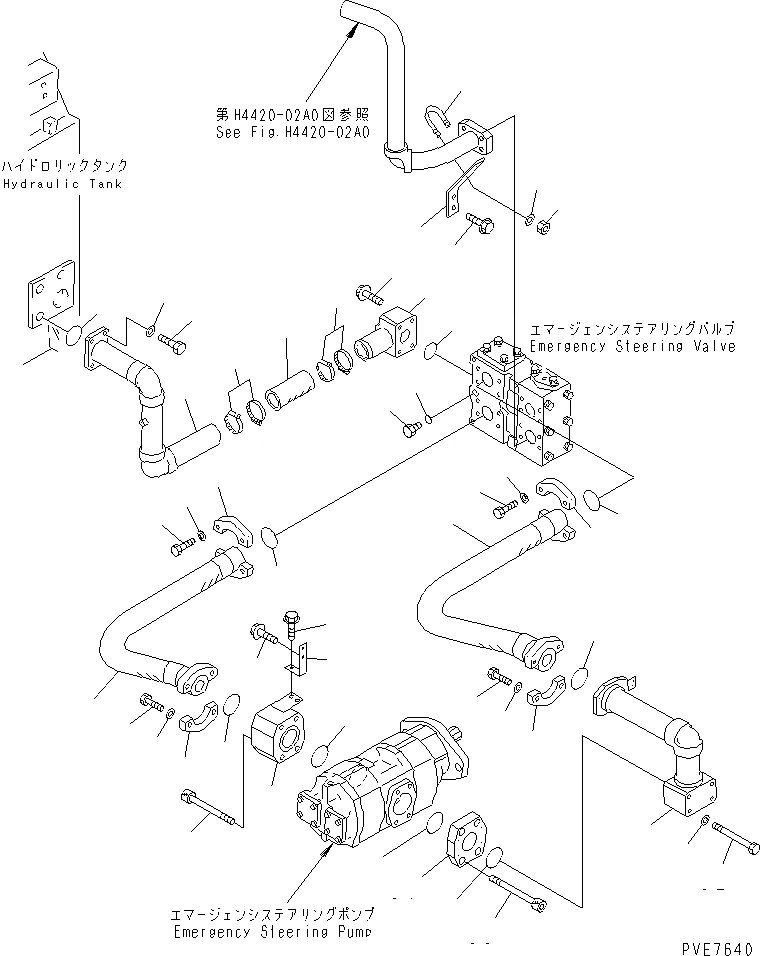 第H4420-02A0図参照
See Fig.H4420-02A0

ハイドロリックタンク
Hydraulic Tank

エマージェンシステアリングバルブ
Emergency Steering Valve

エマージェンシステアリングポンプ
Emergency Steering Pump

PVE7640