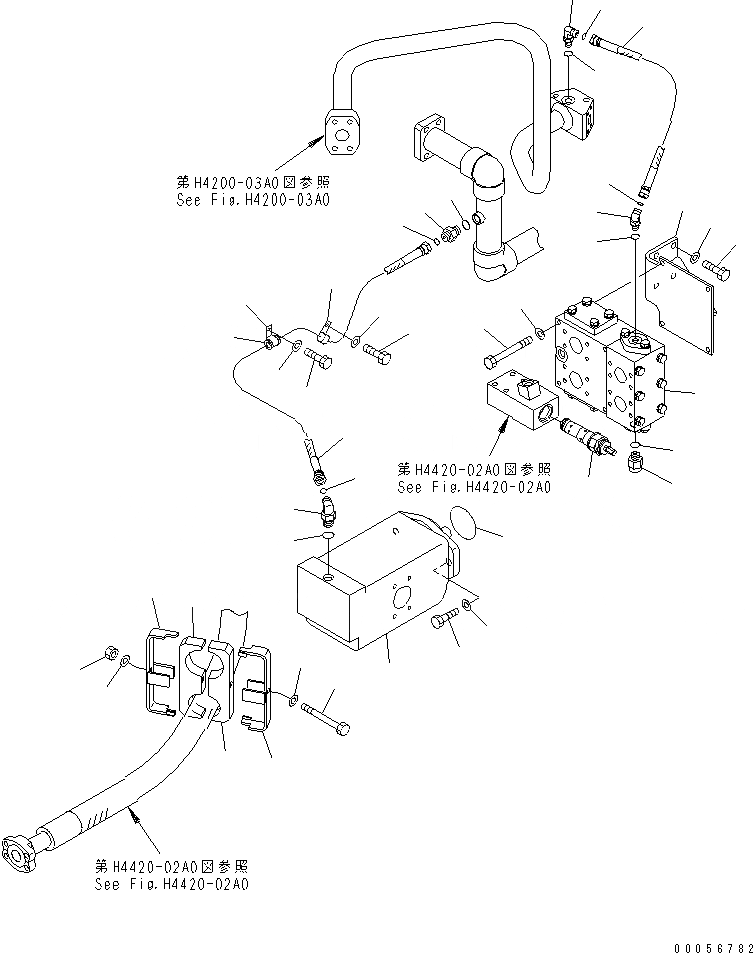 第H4200-03A0図参照
See Fig.H4200-03A0

第H4420-02A0図参照
See Fig.H4420-02A0

第H4420-02A0図参照
See Fig.H4420-02A0

00056782