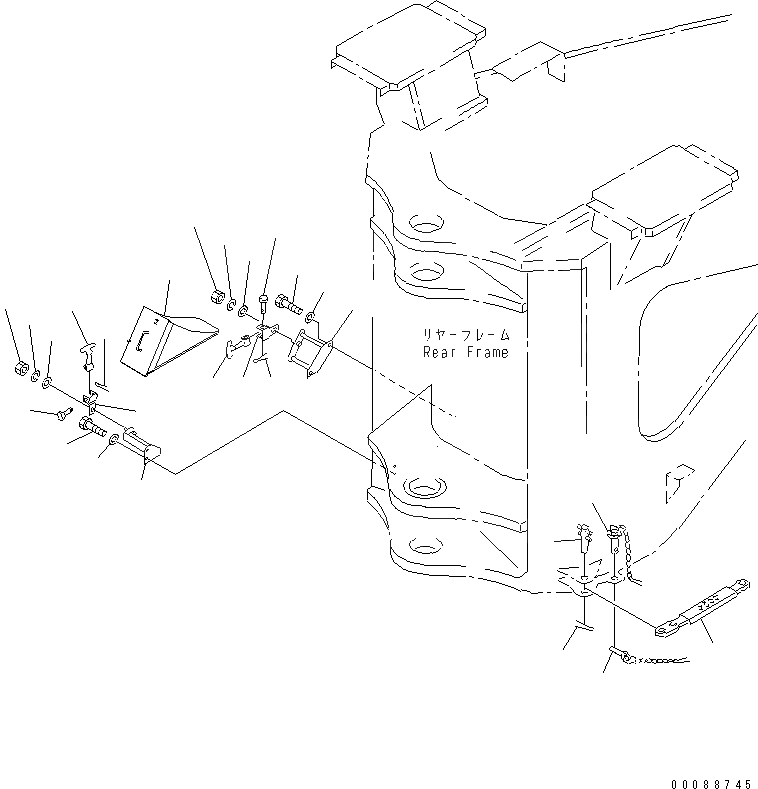 リヤーフレーム
Rear Frame

00088745