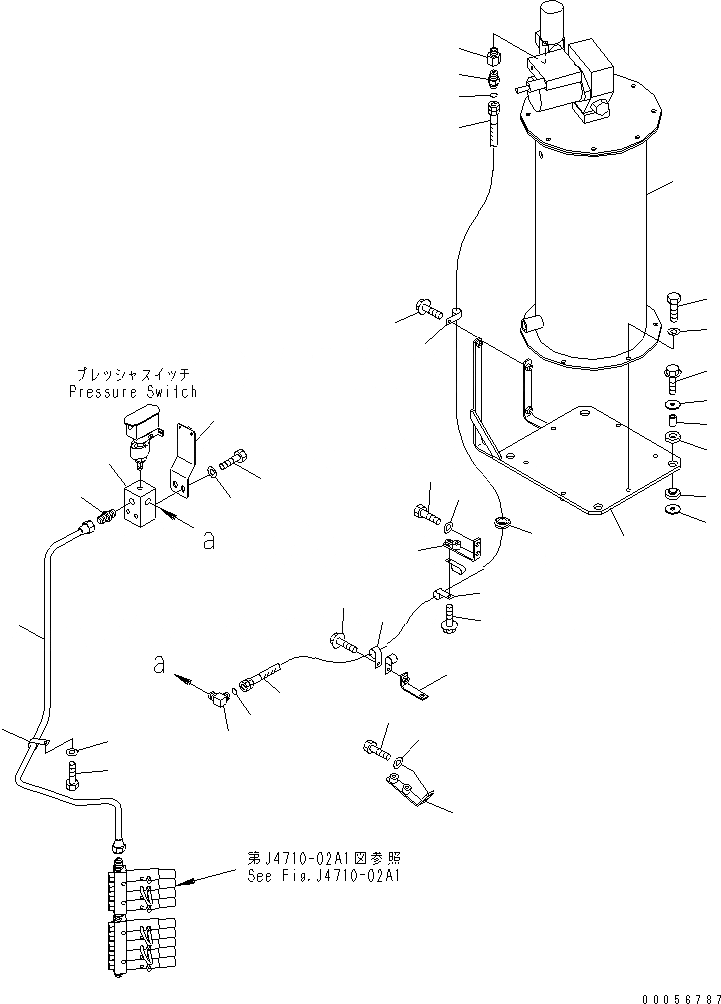 プレッシャスイッチ
Pressure Switch

a

a

第J4710-02A1図参照
See Fig.J4710-02A1

00056787