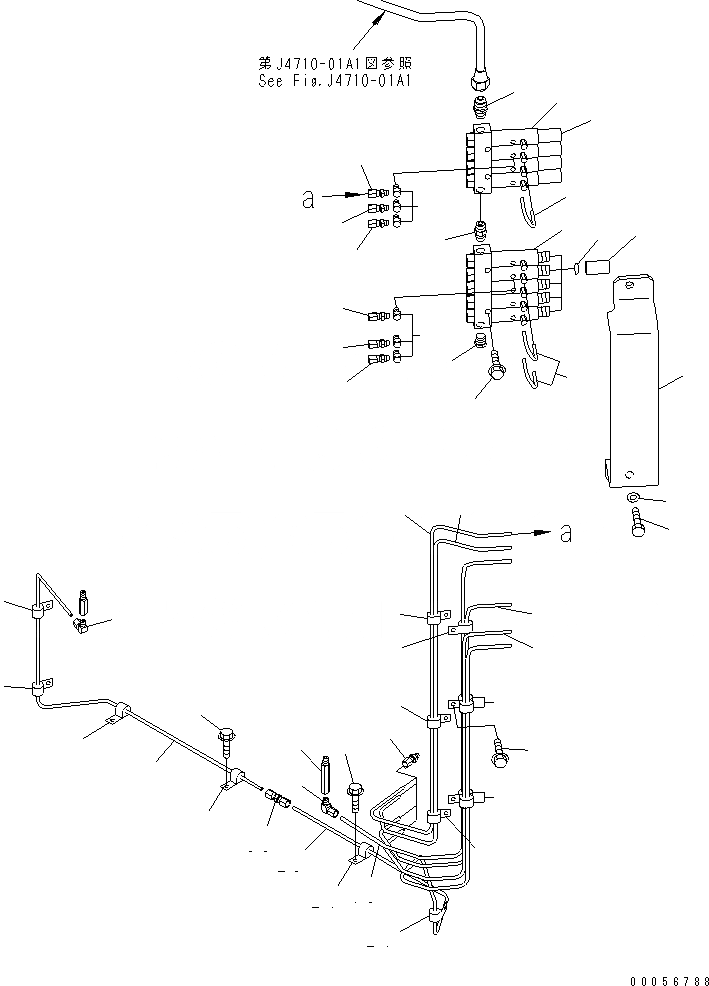 第J4710-01A1図参照
See Fig.J4710-01A1

a

a

00056788