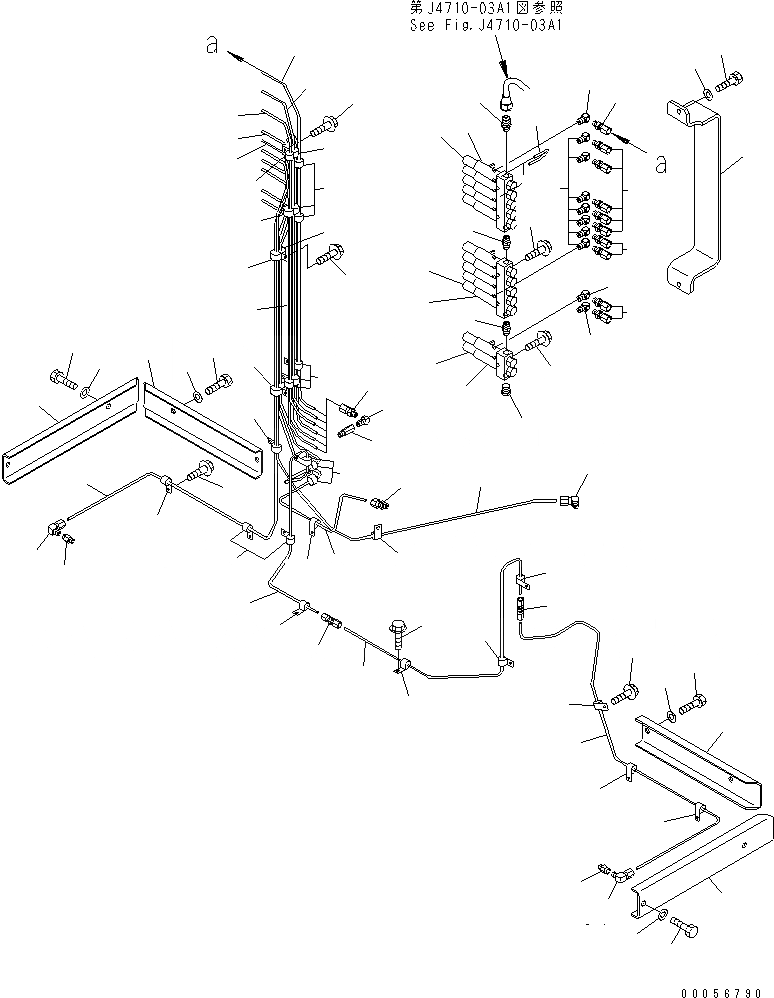 第J4710-03A1図参照
See Fig.J4710-03A1

a

a

00056790