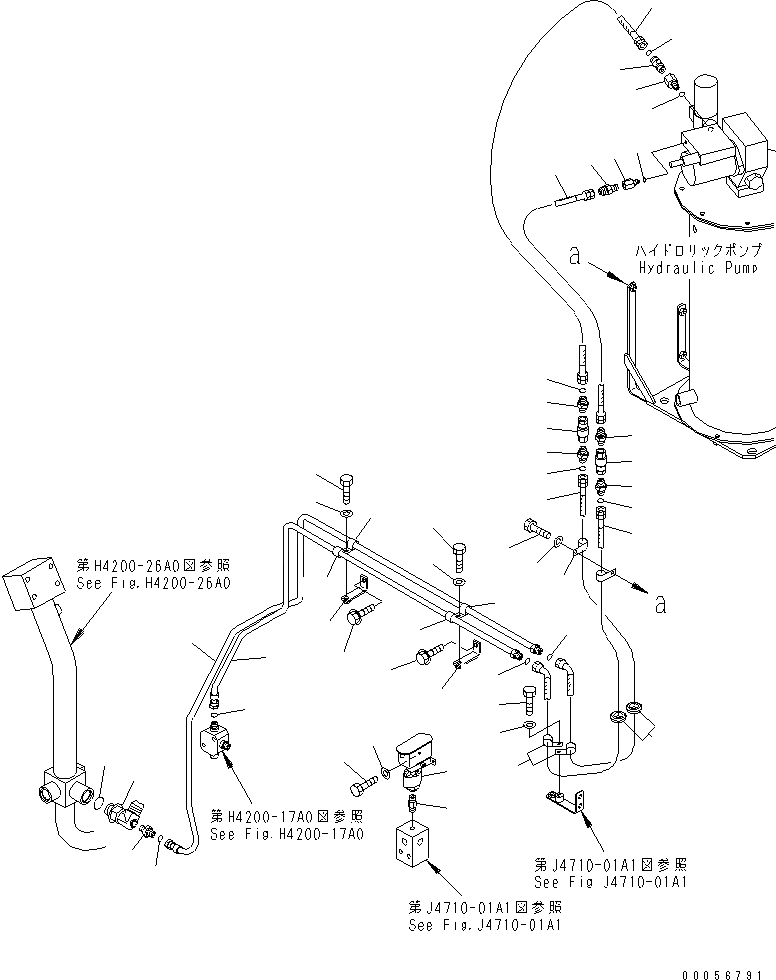 ハイドロリックポンプ
Hydraulic Pump

a

a

第H4200-26A0図参照
See Fig.H4200-26A0

第H4200-17A0図参照
See Fig.H4200-17A0

第J4710-01A1図参照
See Fig J4710-01A1

第J4710-01A1図参照
See Fig.J4710-01A1

00056791