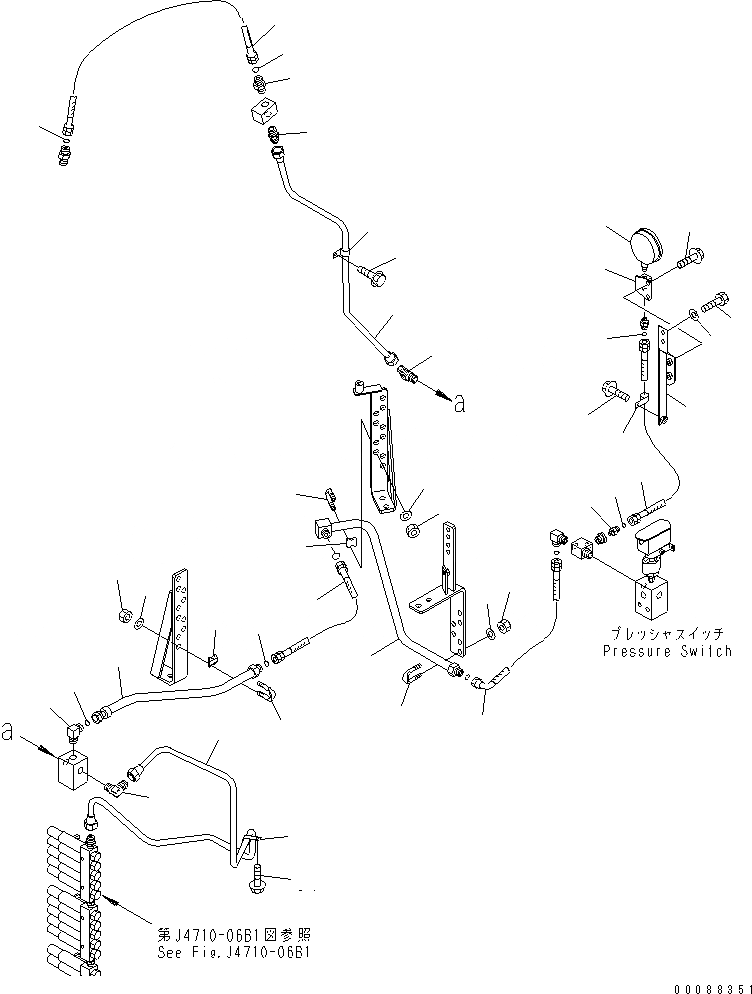 a

プレッシャスイッチ
Pressure Switch

a

第J4710-06B1図参照
See Fig.J4710-06B1

00088351