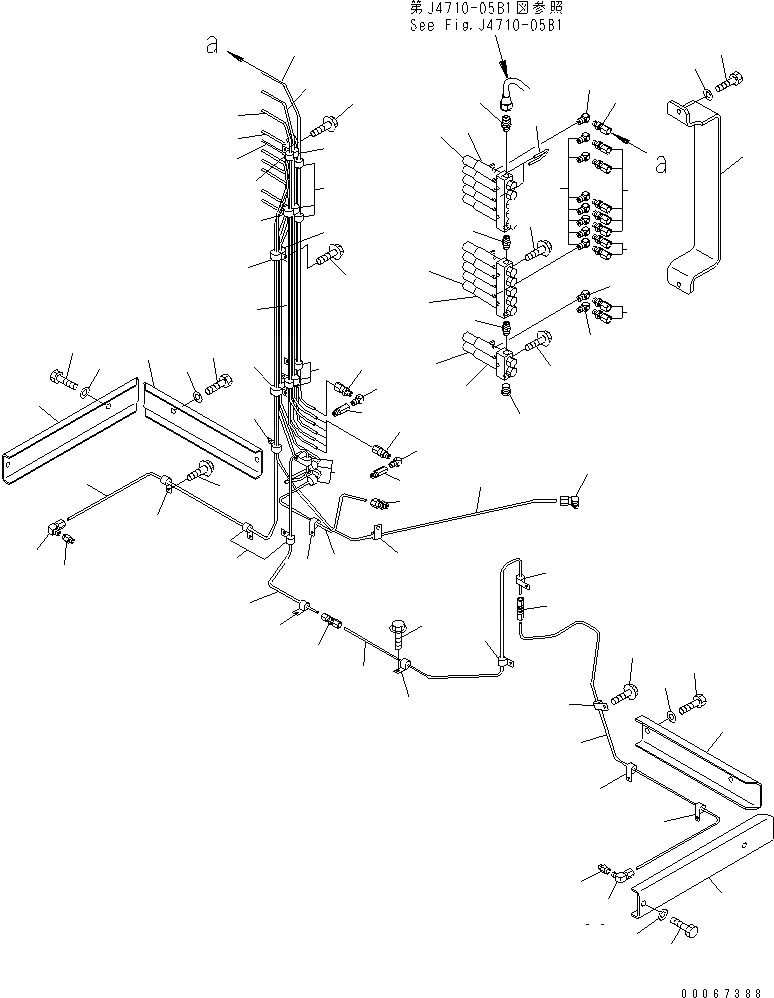 第J4710-05B1図参照
See Fig.J4710-05B1

a

a

00067388