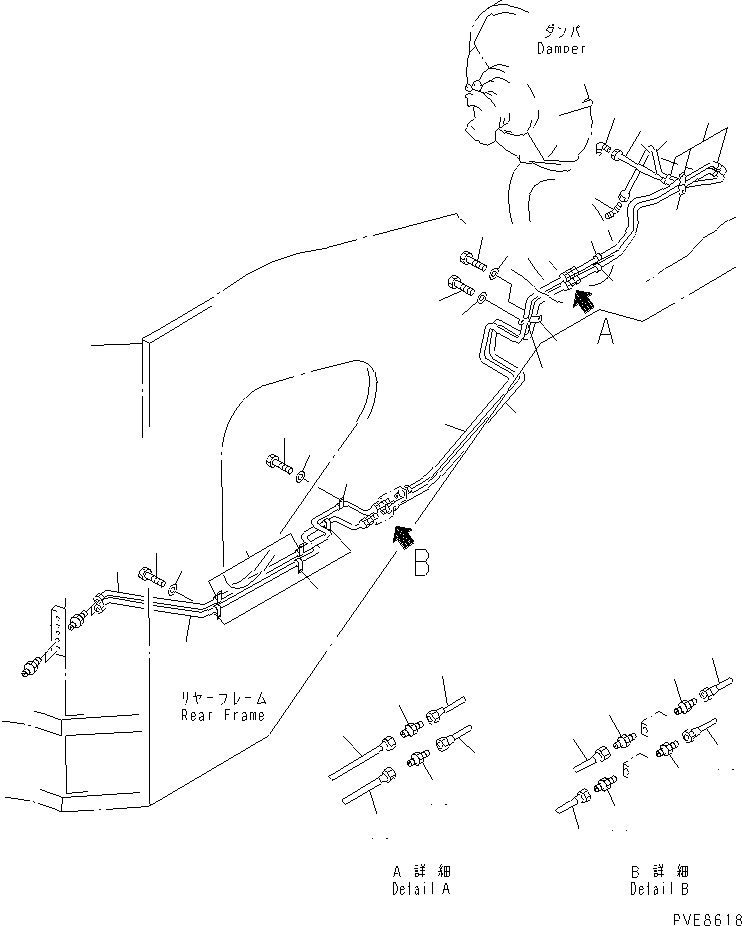 ダンパ
Damper

A

B

リヤーフレーム
Rear Frame

A 詳細
Detail A

B 詳細
Detail B

PVE8618