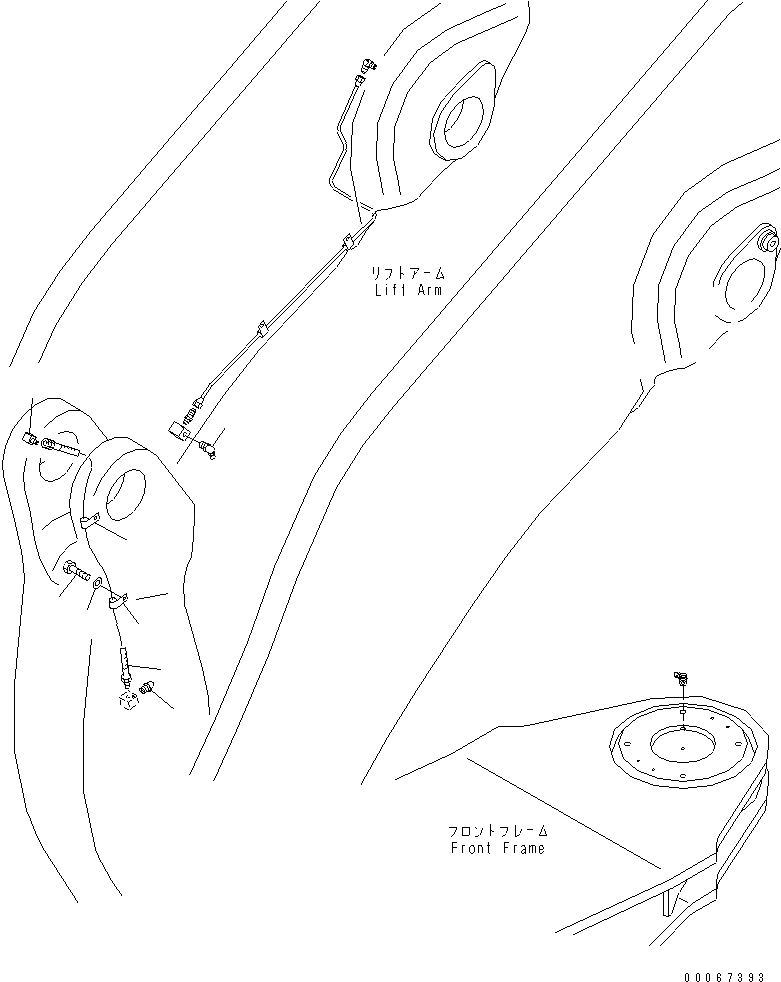 リフトアーム
Lift Arm

フロントフレーム
Front Frame

00067393