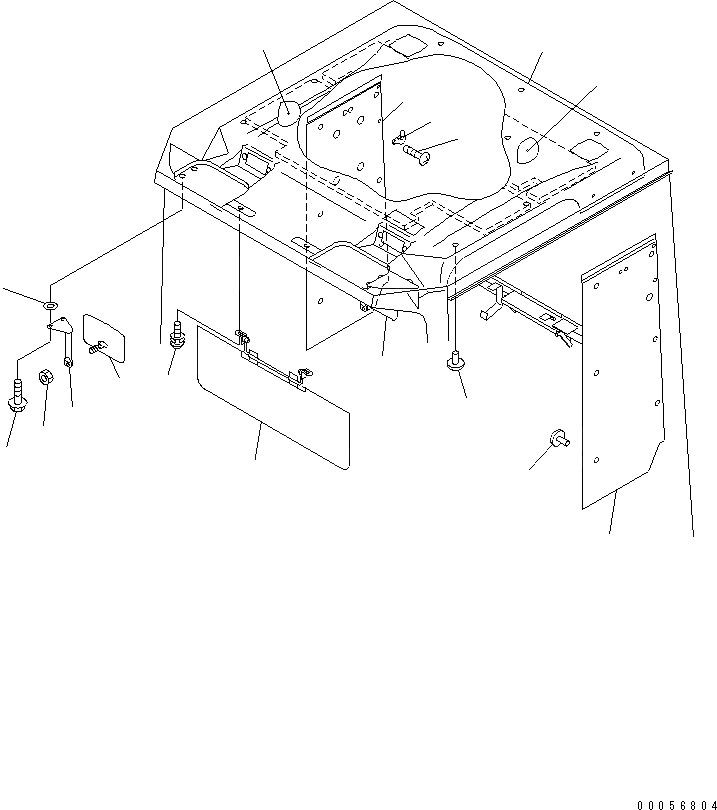 00056804