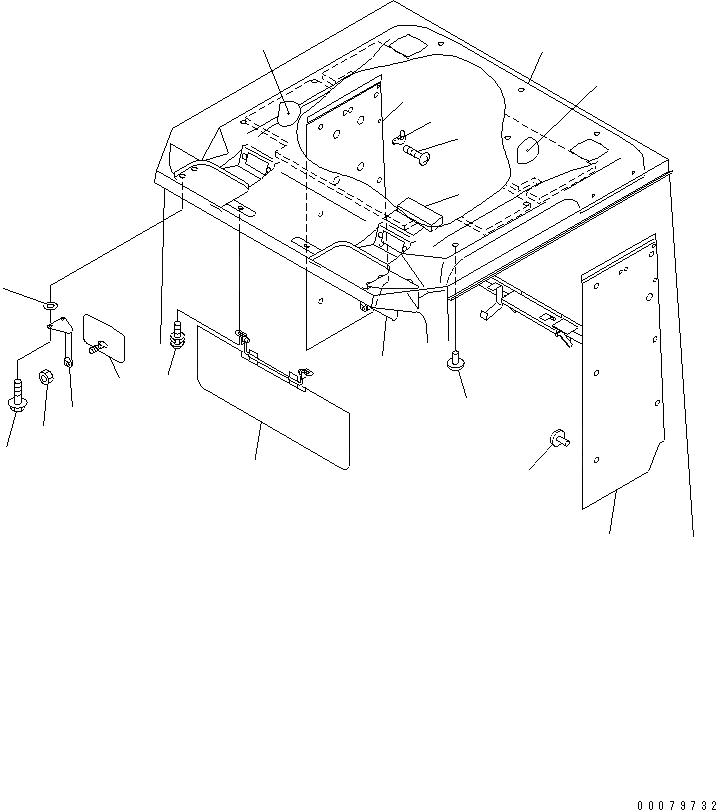 00079732