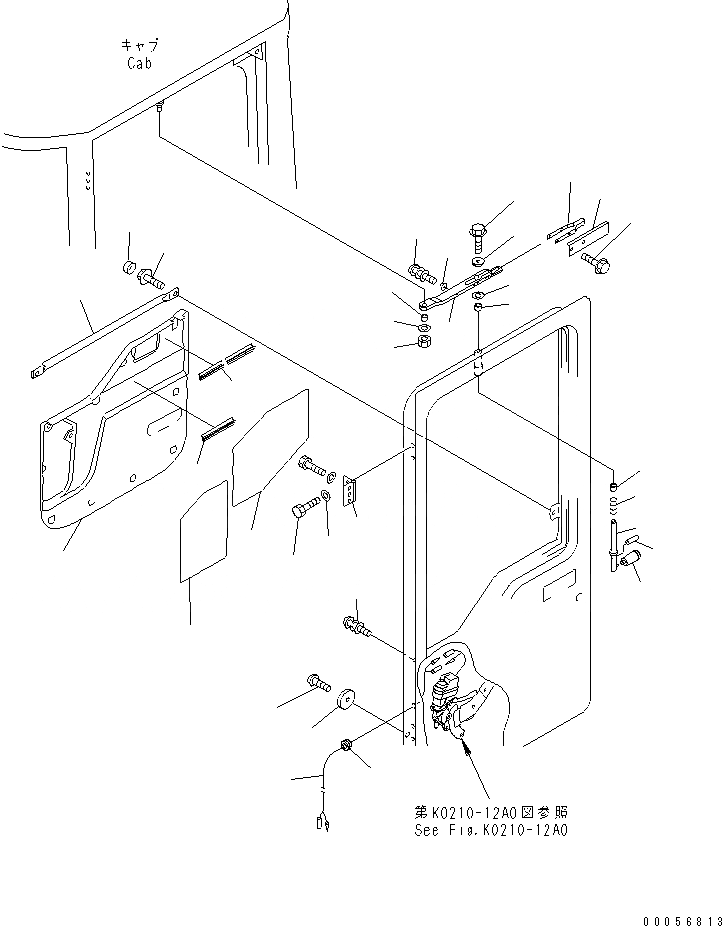 キャブ
Cab

第K0210-12A0図参照
See Fig.K0210-12A0

00056813