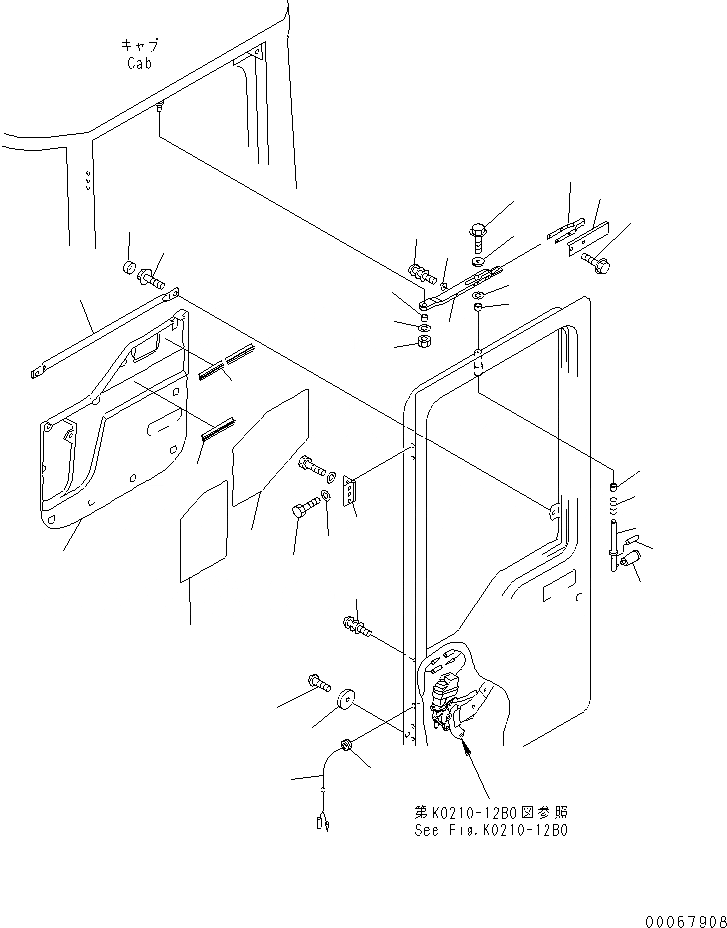 キャブ
Cab

第K0210-12B0図参照
See Fig.K0210-12B0

00067908