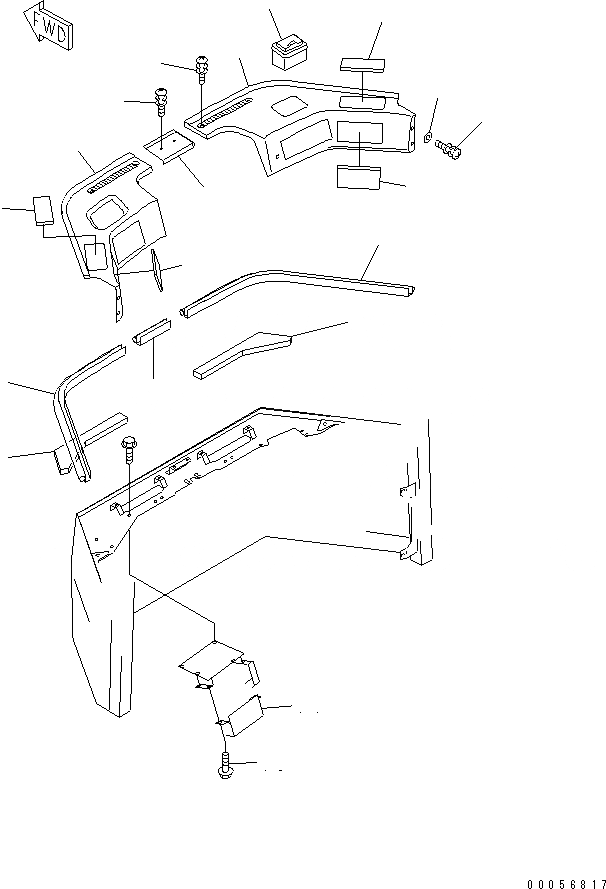 FWD

00056817