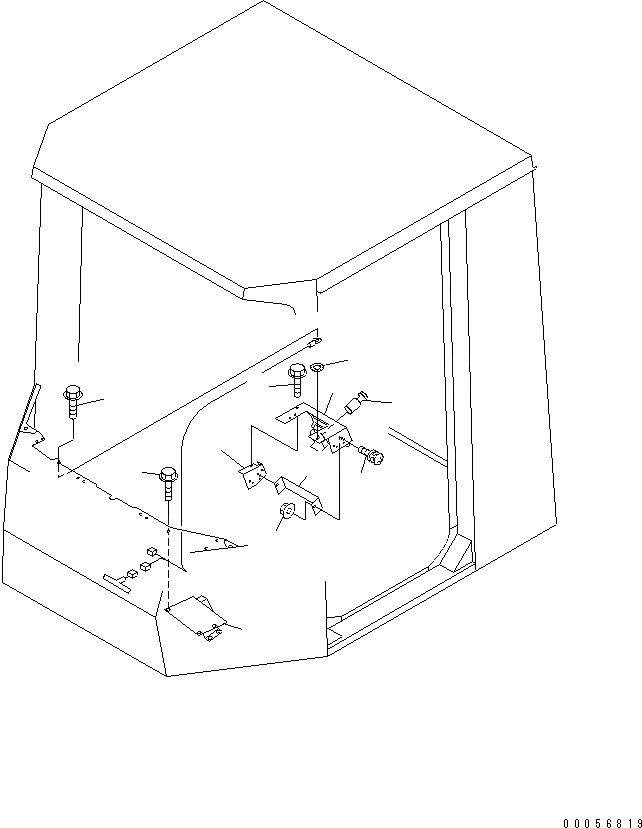 00056819