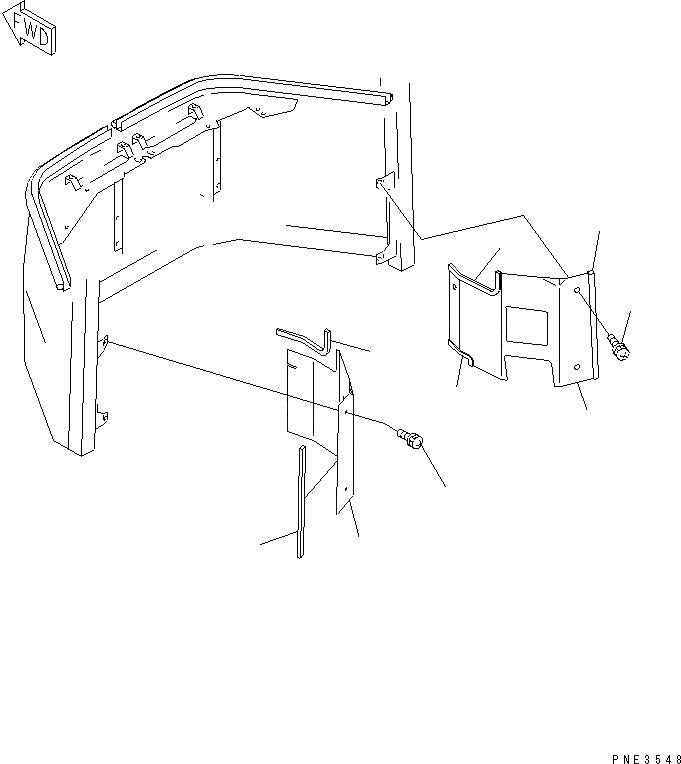 FWD

PNE3548