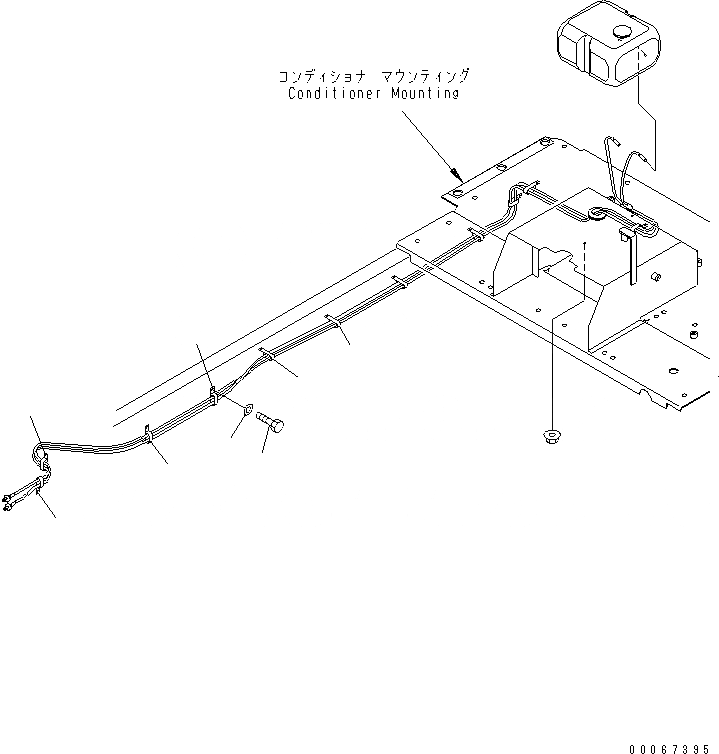 コンディショナ マウンティング
Conditioner Mounting

00067395