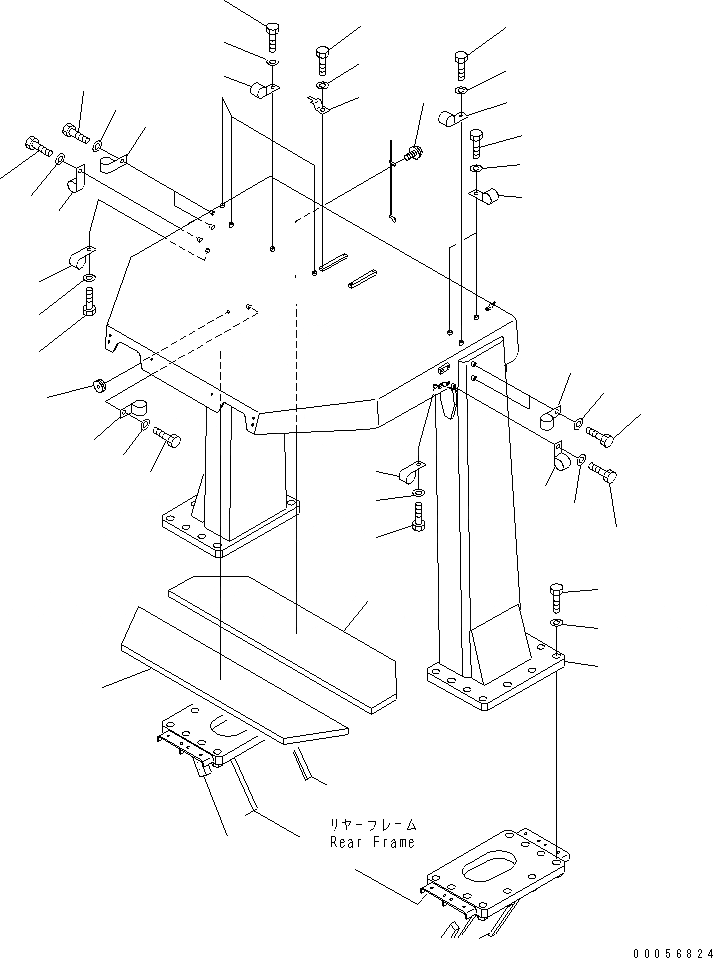 リヤーフレーム
Rear Frame

00056824