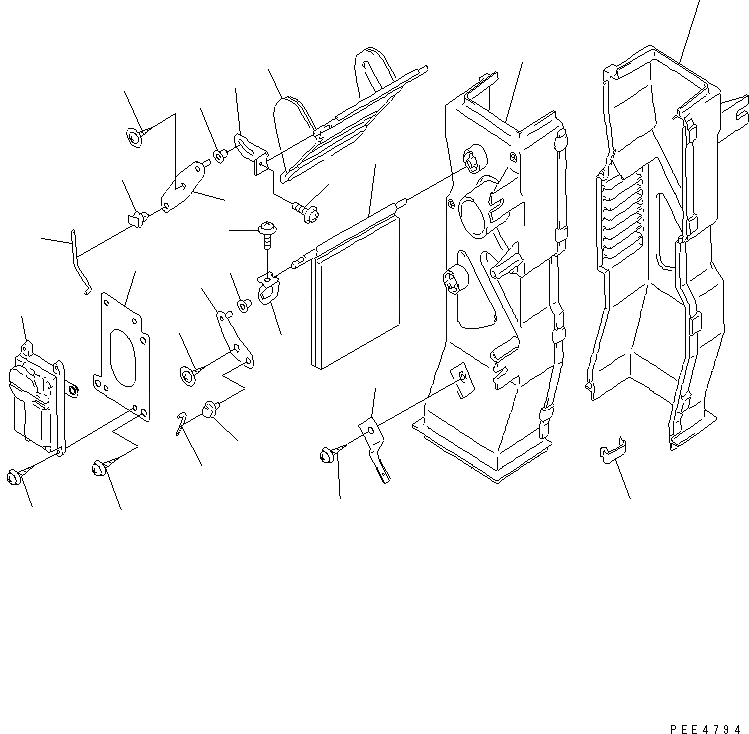 PEE4794