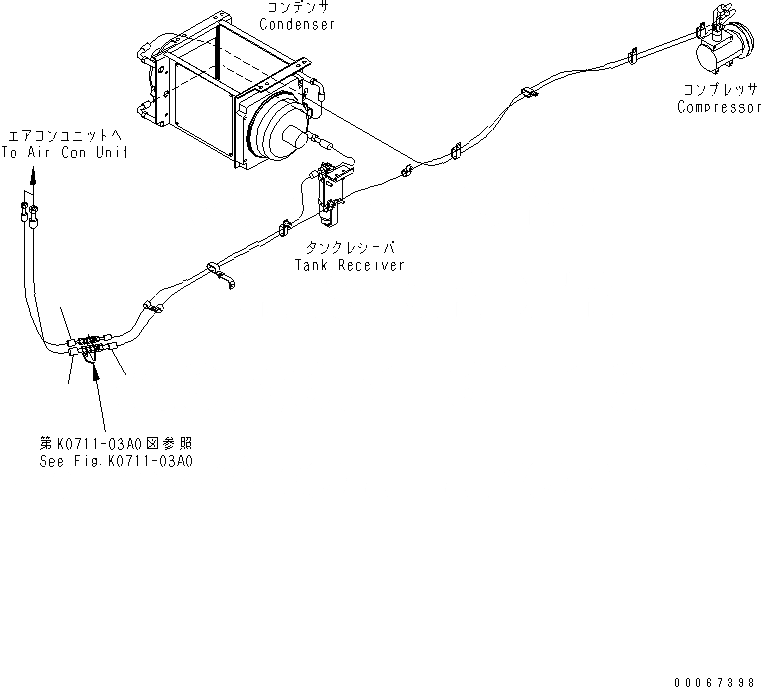 コンデンサ
Condenser

コンプレッサ
Compressor

エアコンユニットへ
To Air Con Unit

タンクレシーバ
Tank Receiver

第K0711-03A0図参照
See Fig.K0711-03A0

00067398