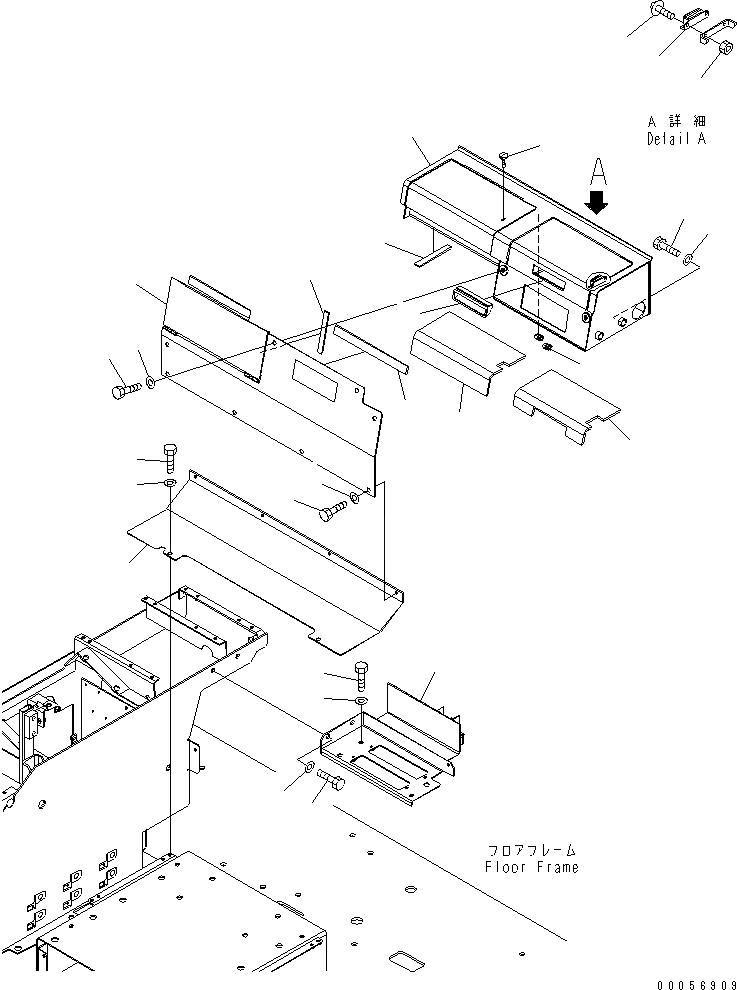 A 詳 細
Detail A

A

フロアフレーム
Floor Frame

00056909