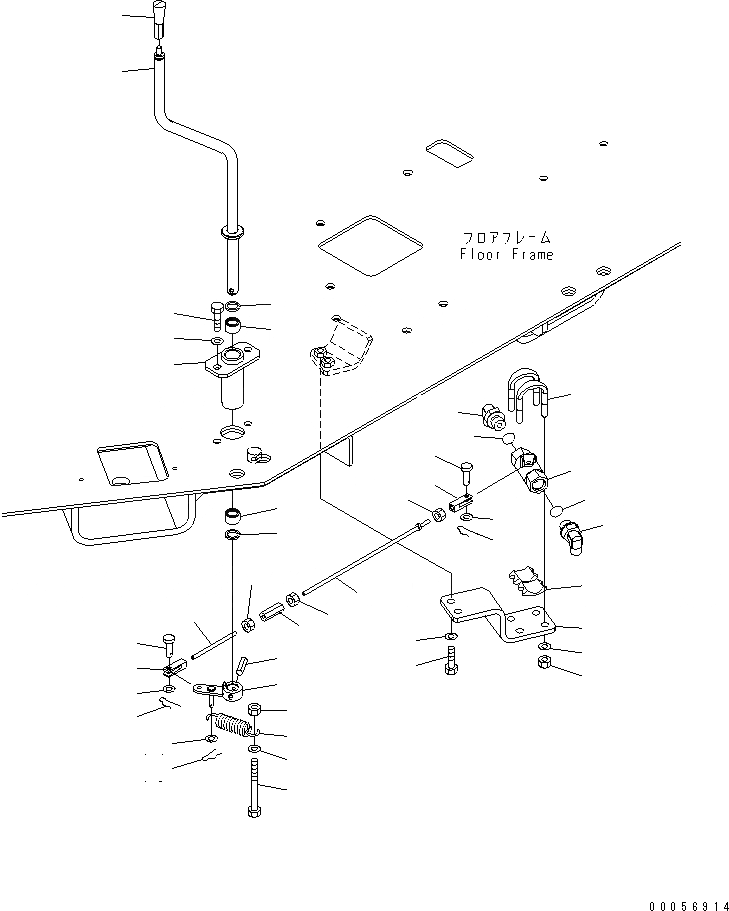 フロアフレーム
Floor Frame

00056914