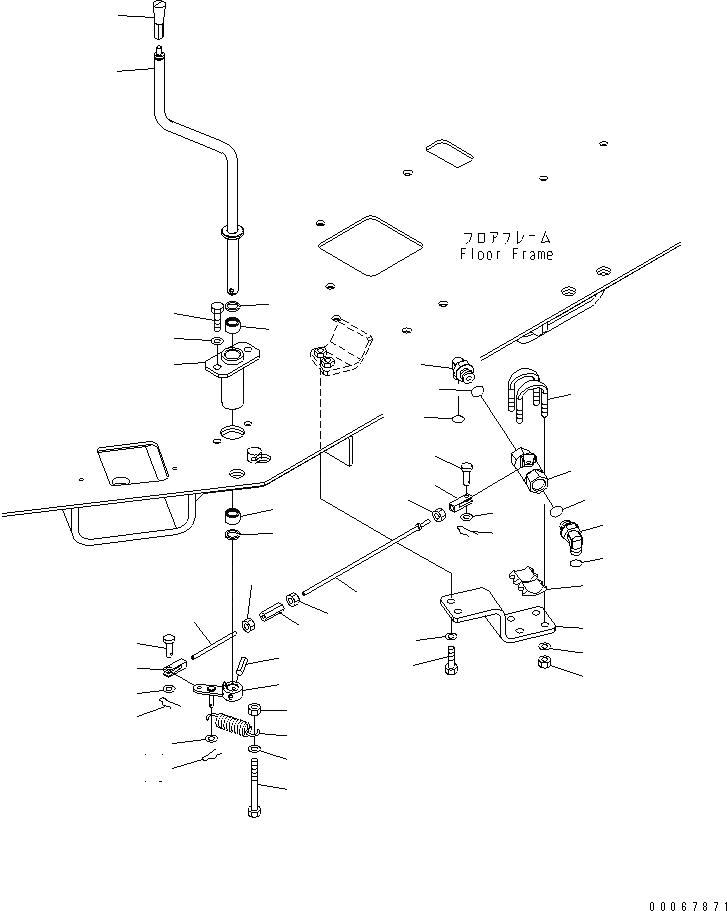 フロアフレーム
Floor Frame

00067871