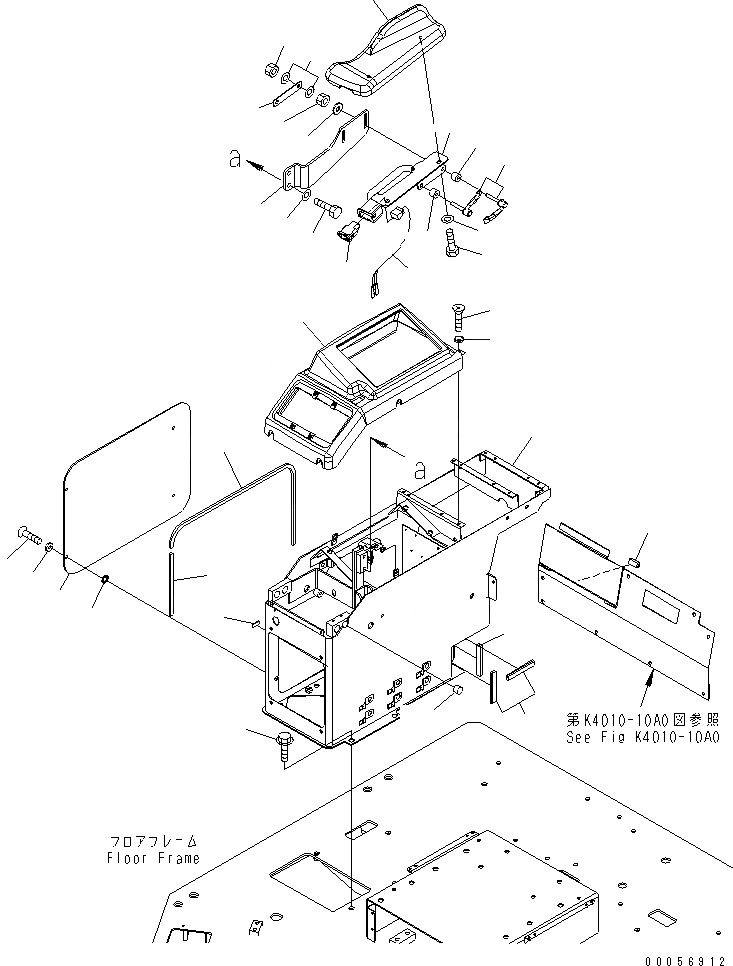 a

a

第K4010-10A0図参照
See Fig K4010-10A0

フロアフレーム
Floor Frame

00056912