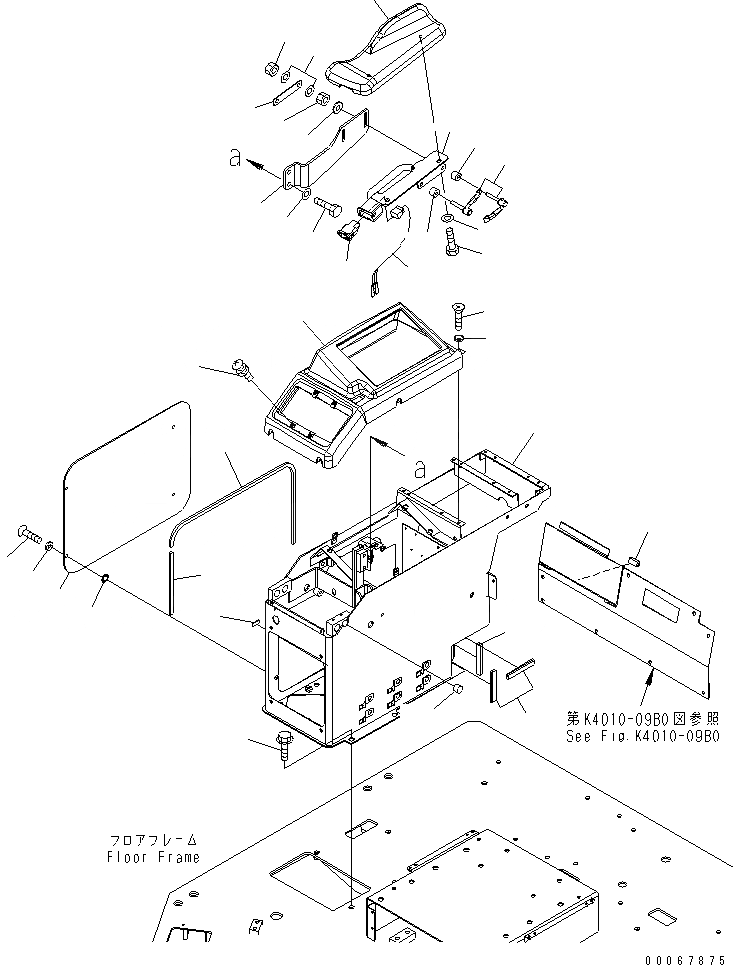 a

a

第K4010-09B0図参照
See Fig.K4010-09B0

フロアフレーム
Floor Frame

00067875