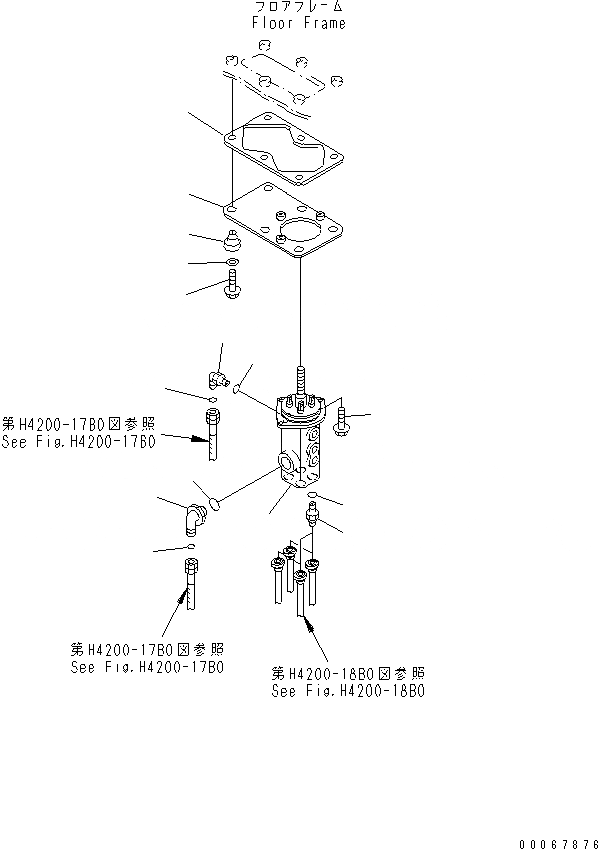 フロアフレーム
Floor Frame

第H4200-17B0図参照
See Fig.H4200-17B0

第H4200-17B0図参照
See Fig.H4200-17B0

第H4200-18B0図参照
See Fig.H4200-18B0

00067876