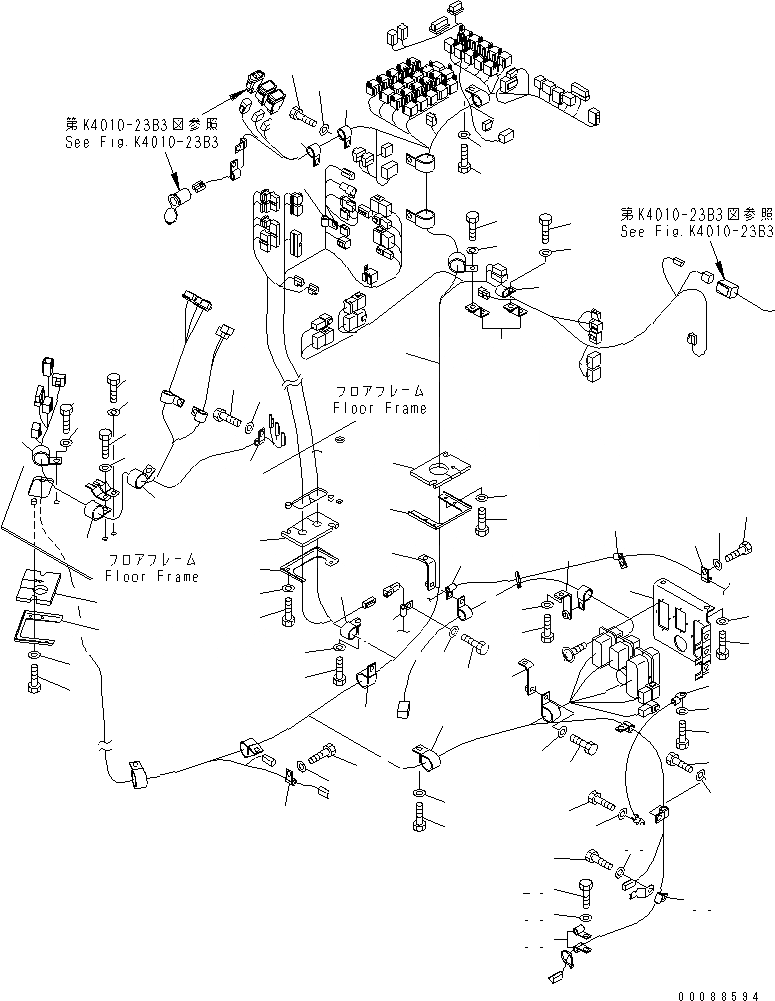 第K4010-23B3図参照
See Fig.K4010-23B3

第K4010-23B3図参照
See Fig.K4010-23B3

フロアフレーム
Floor Frame

フロアフレーム
Floor Frame

00088594