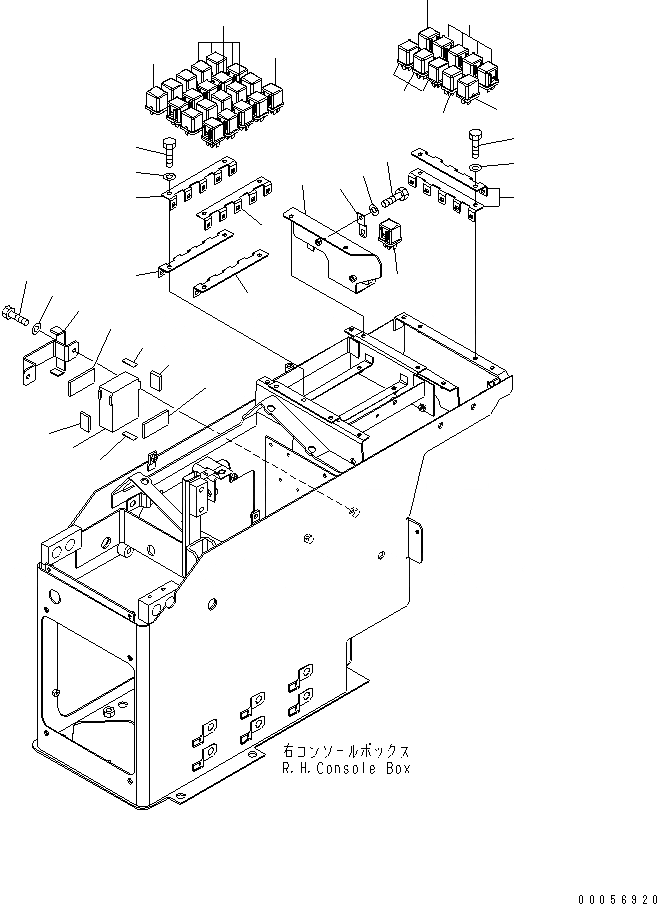 右コンソールボックス
R.H.Console Box

00056920