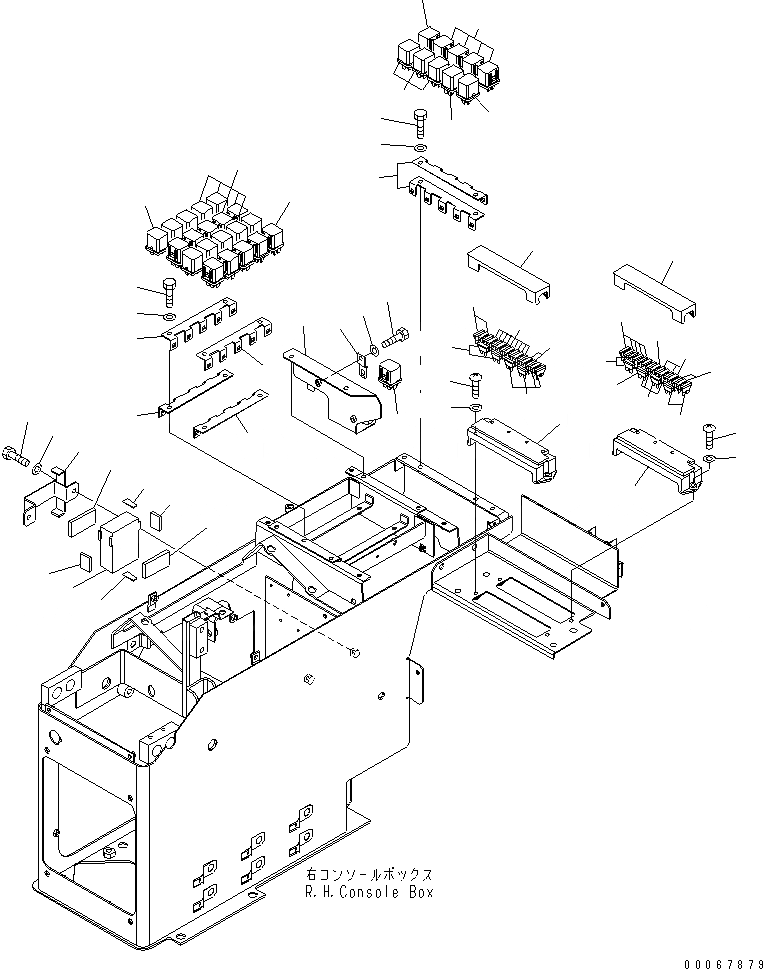 右コンソールボックス
R.H.Console Box

00067879