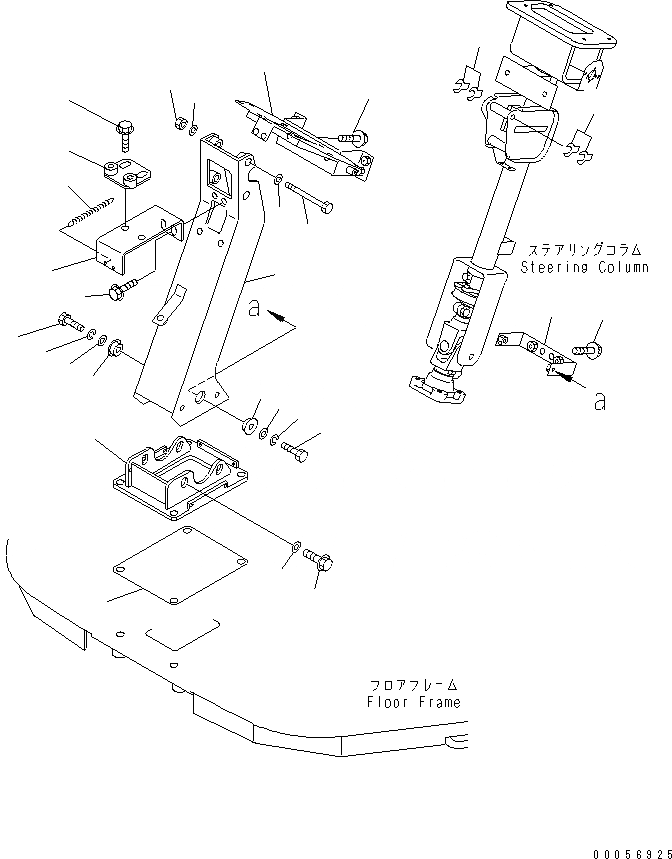 ステアリングコラム
Steering Column

a

a

フロアフレーム
Floor Frame

00056925