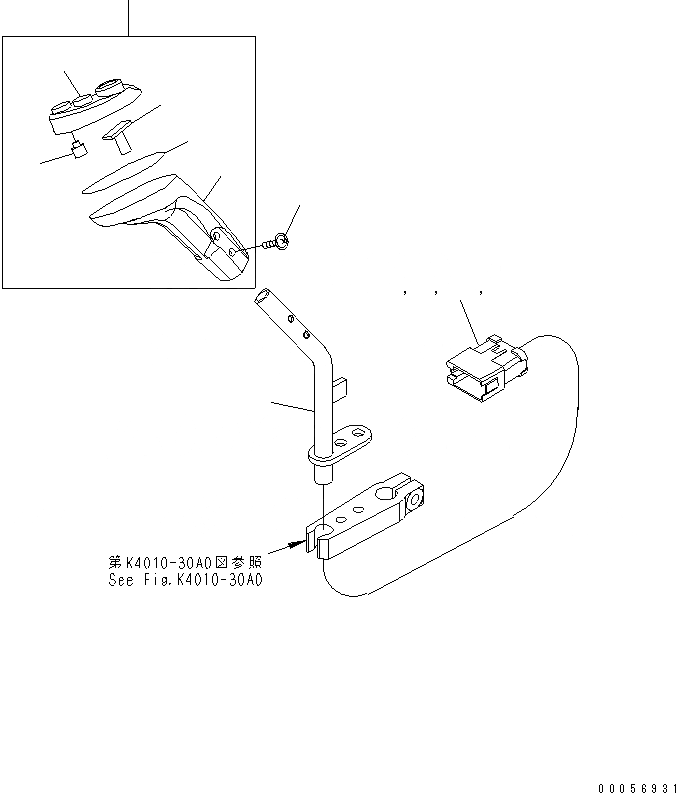 , , ,

第K4010-30A0図参照
See Fig.K4010-30A0

00056931