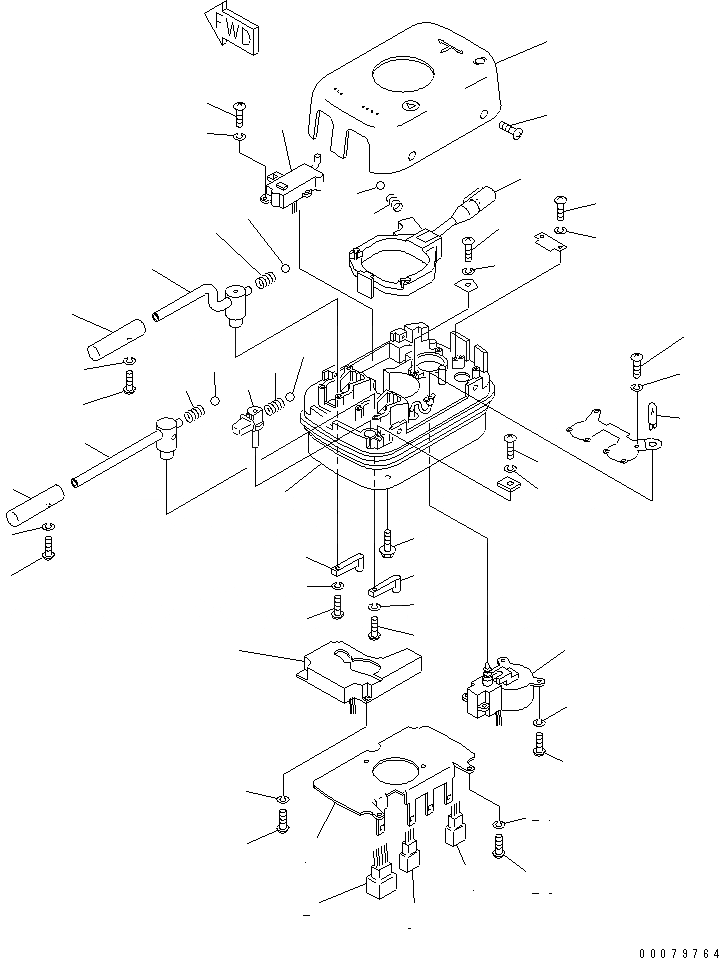 FWD

00079764