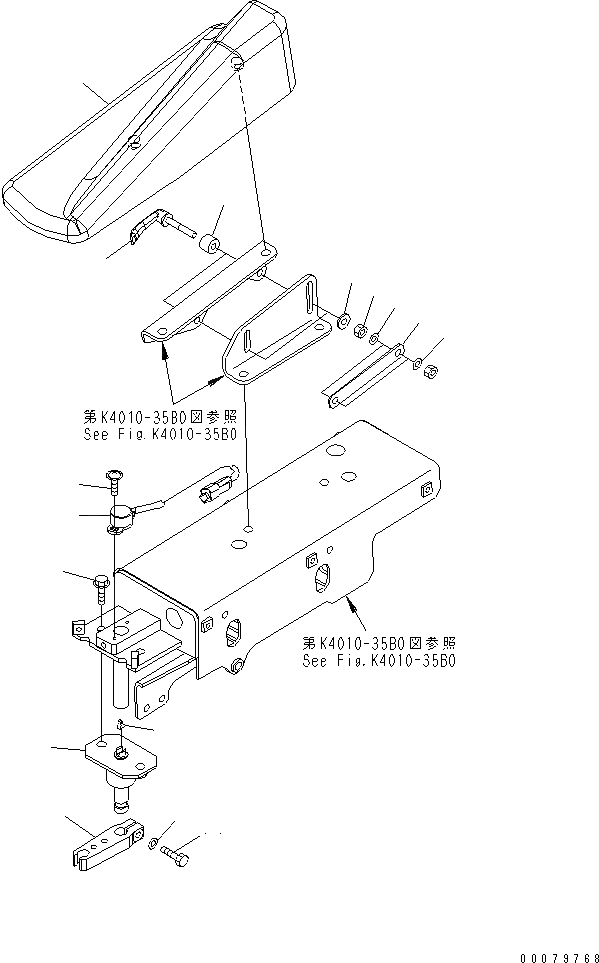 第K4010-35B0図参照
See Fig.K4010-35B0

第K4010-35B0図参照
See Fig.K4010-35B0

00079768