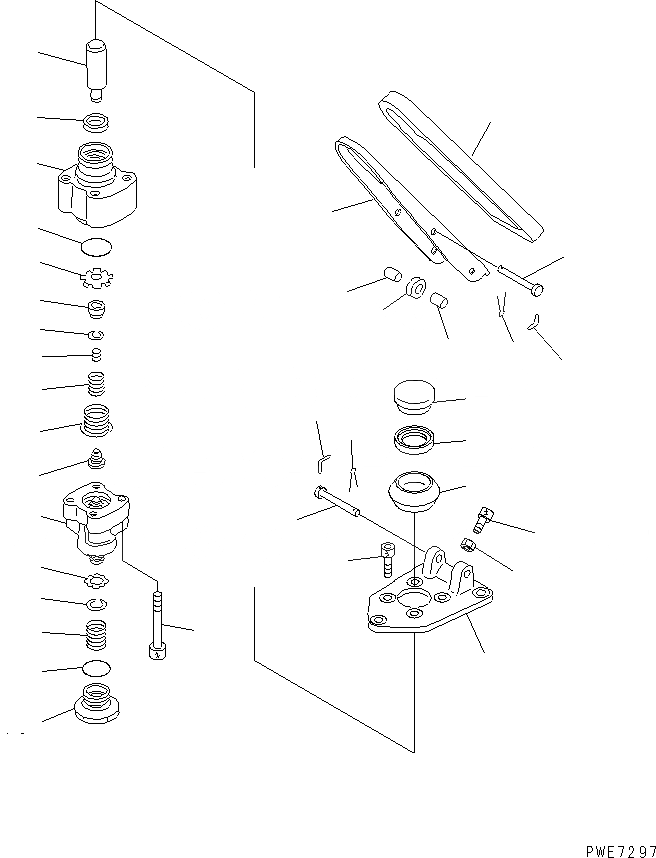 PWE7297