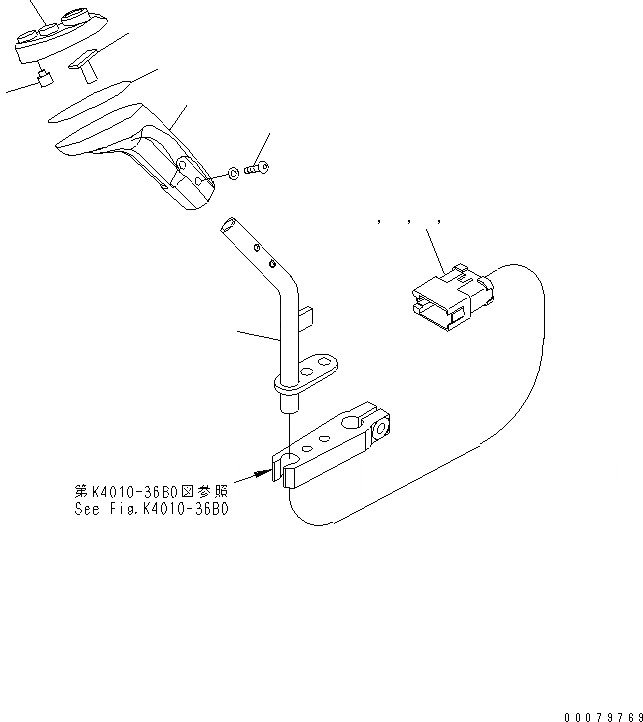 , , ,

第K4010-36B0図参照
See Fig.K4010-36B0

00079769