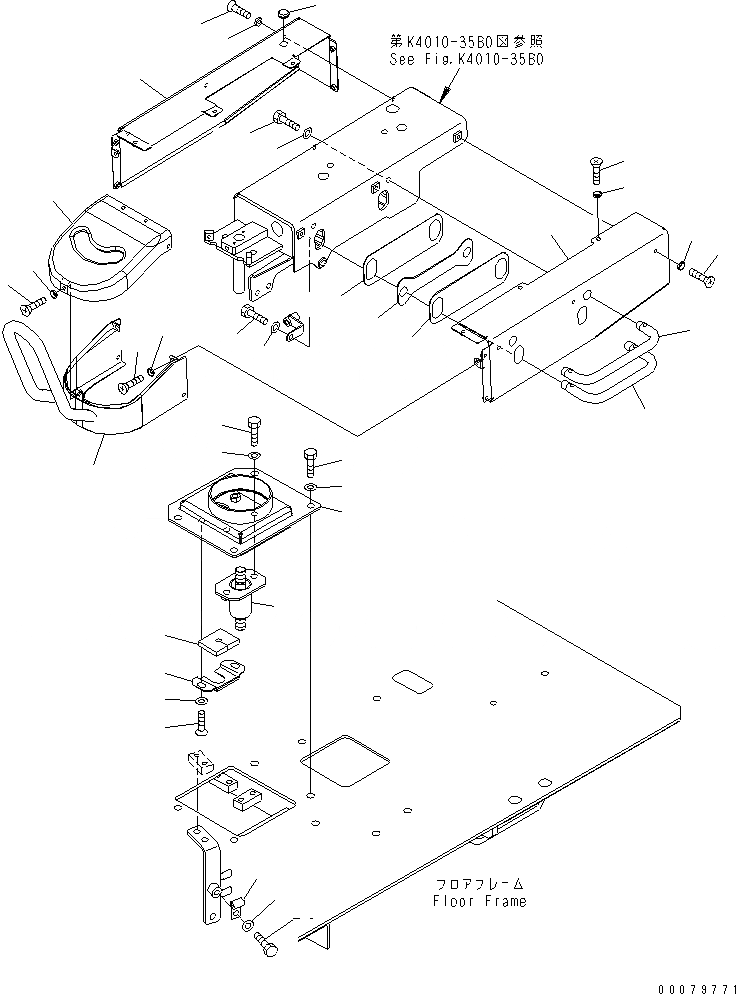 第K4010-35B0図参照
See Fig.K4010-35B0

フロアフレーム
Floor Frame

00079771