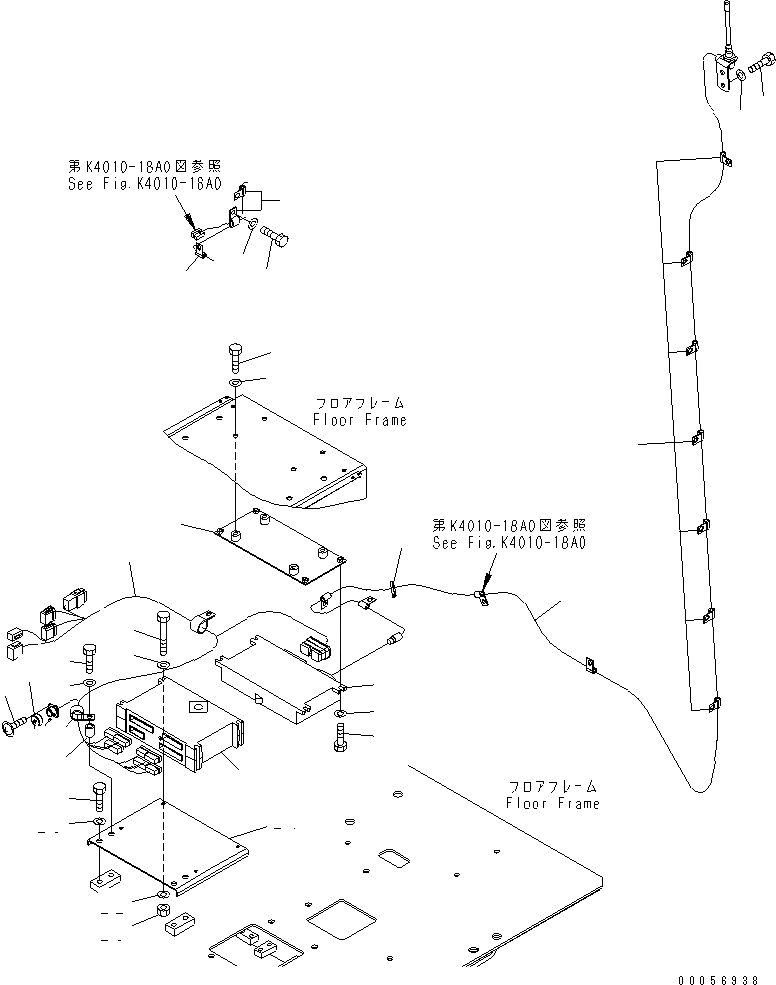 第K4010-18A0図参照
See Fig.K4010-18A0

フロアフレーム
Floor Frame

第K4010-18A0図参照
See Fig.K4010-18A0

フロアフレーム
Floor Frame

00056938