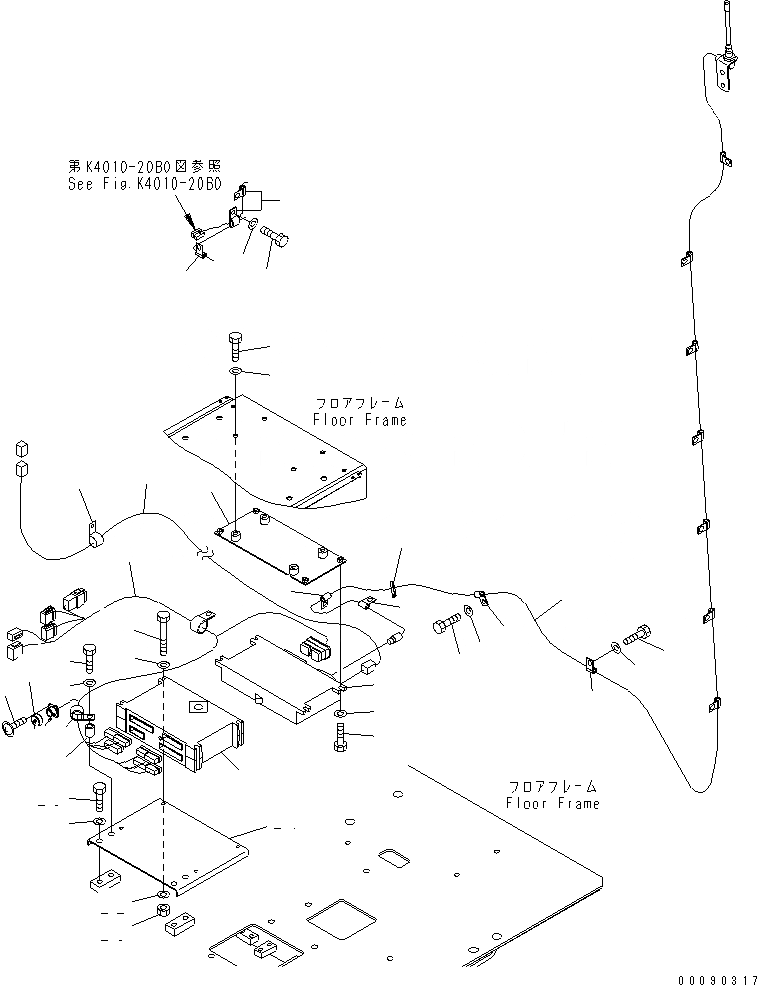 第K4010-20B0図参照
See Fig.K4010-20B0

フロアフレーム
Floor Frame

フロアフレーム
Floor Frame

00090317