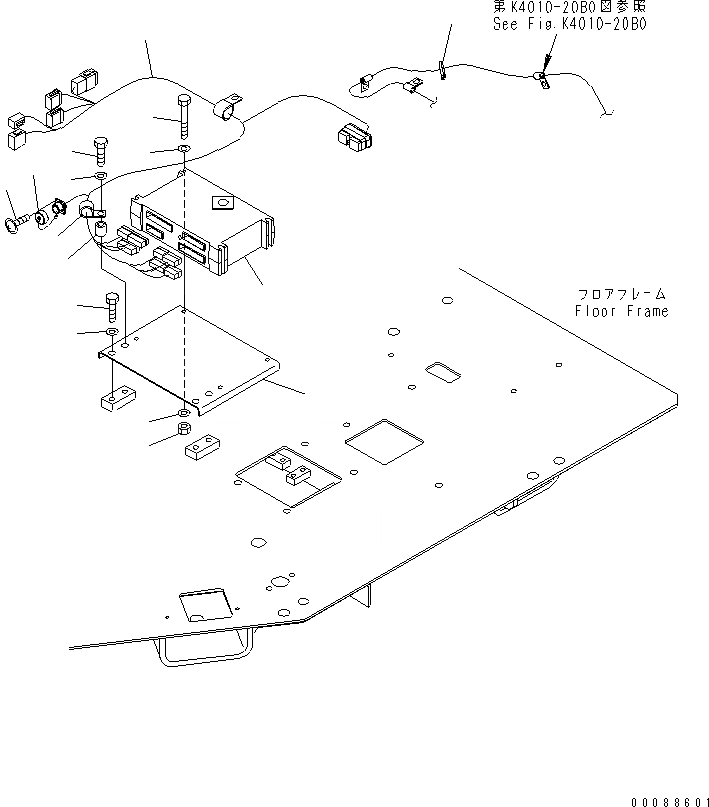 第K4010-20B0図参照
See Fig.K4010-20B0

フロアフレーム
Floor Frame

00088601