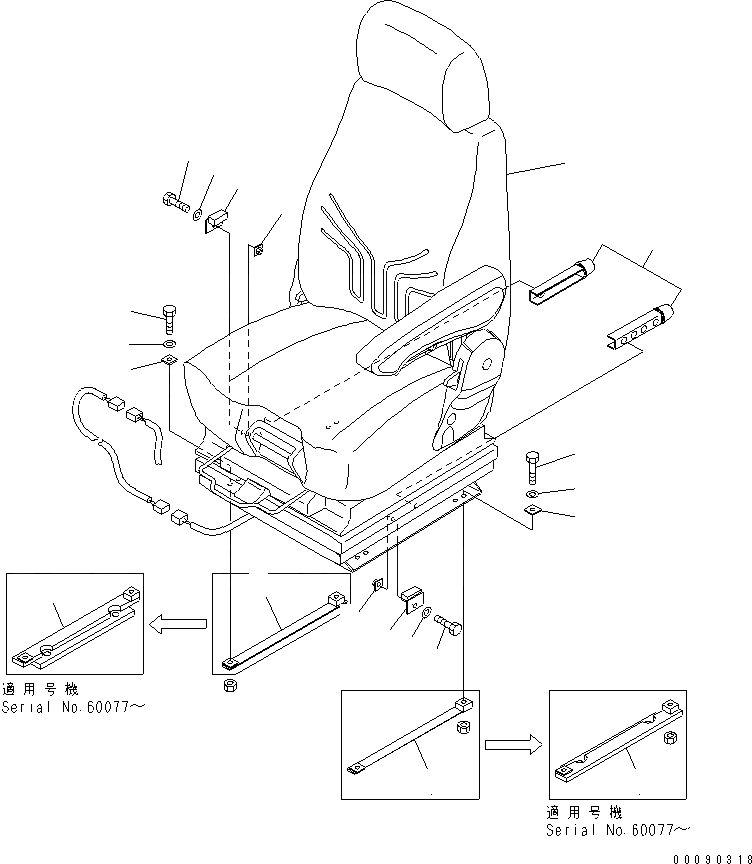 適用号機
Serial No.60077～

適用号機
Serial No.60077～

00090318