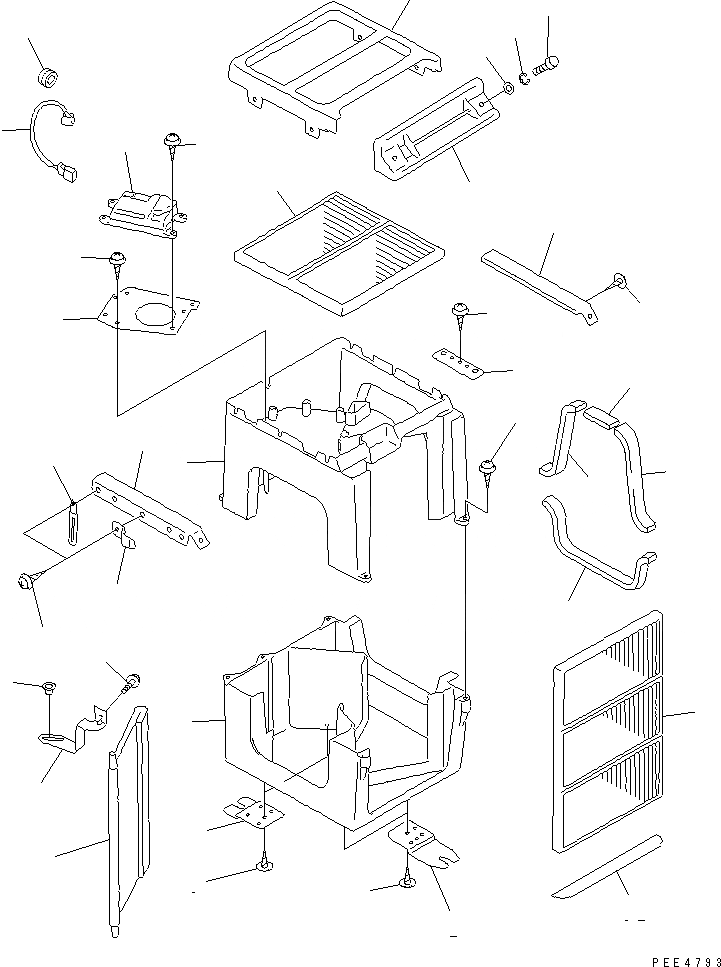 PEE4793