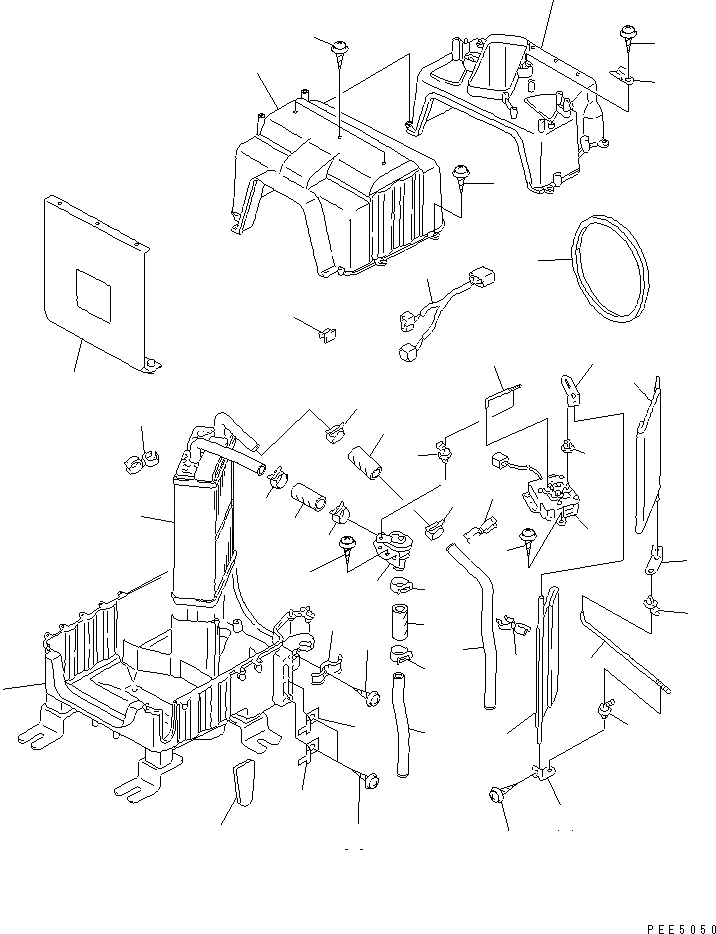 PEE5050