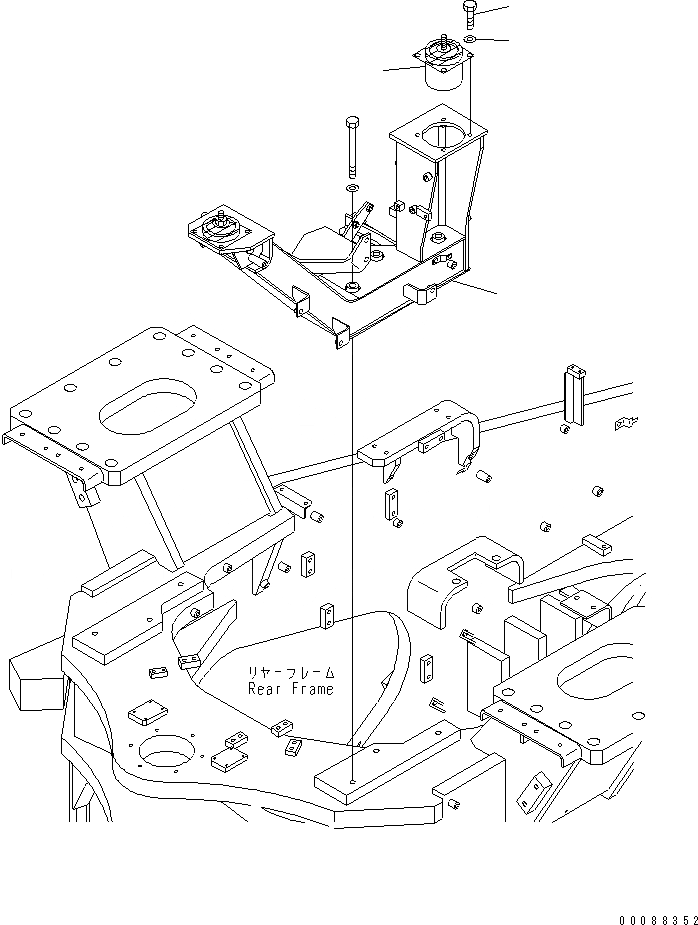 リヤーフレーム
Rear Frame

00088352