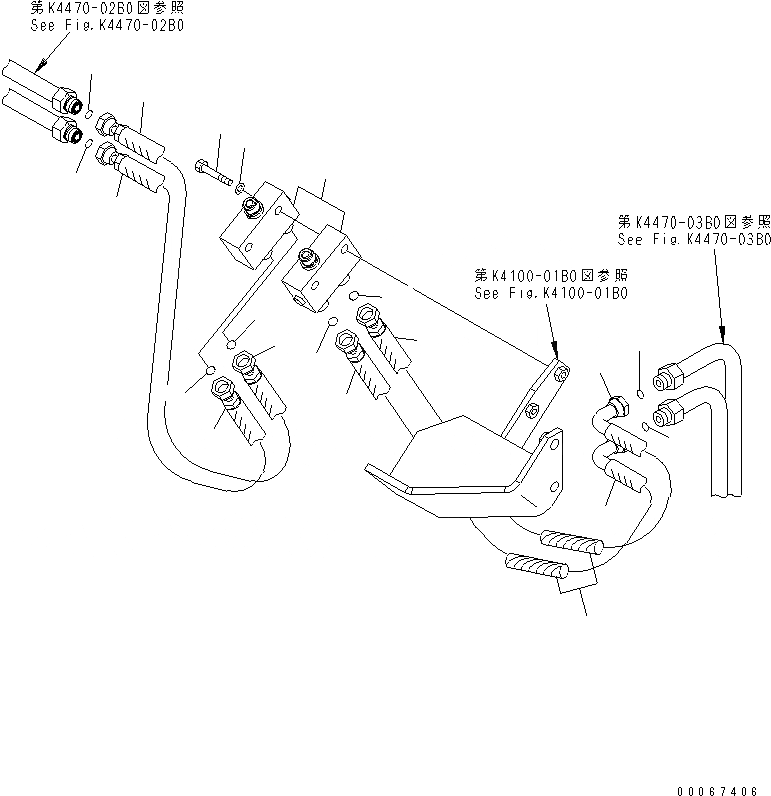 第K4470-02B0図参照
See Fig.K4470-02B0

第K4470-03B0図参照
See Fig.K4470-03B0

第K4100-01B0図参照
See Fig.K4100-01B0

00067406