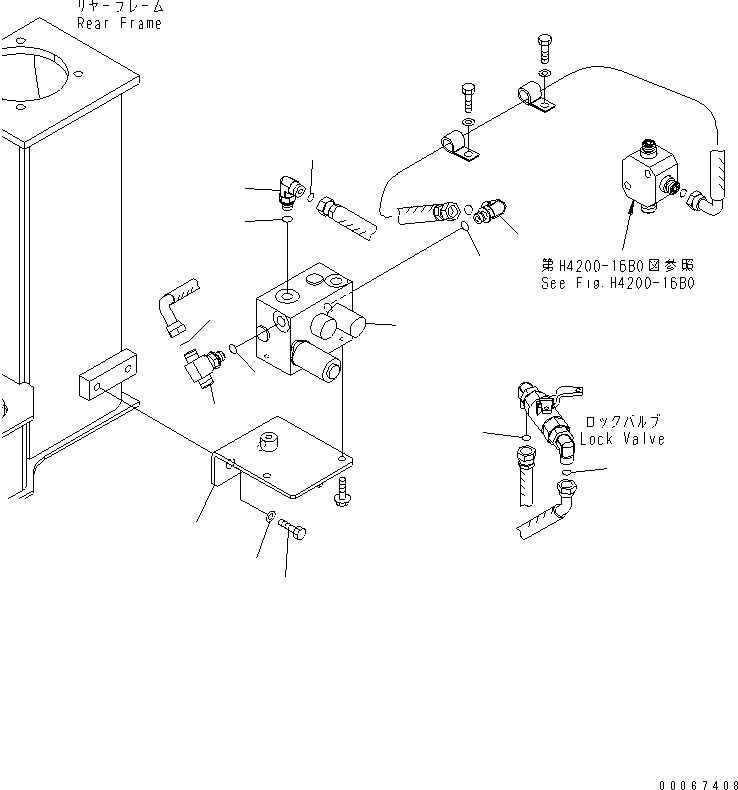 リヤーフレーム
Rear Frame

第H4200-16B0図参照
See Fig.H4200-16B0

ロックバルブ
Lock Valve

00067408