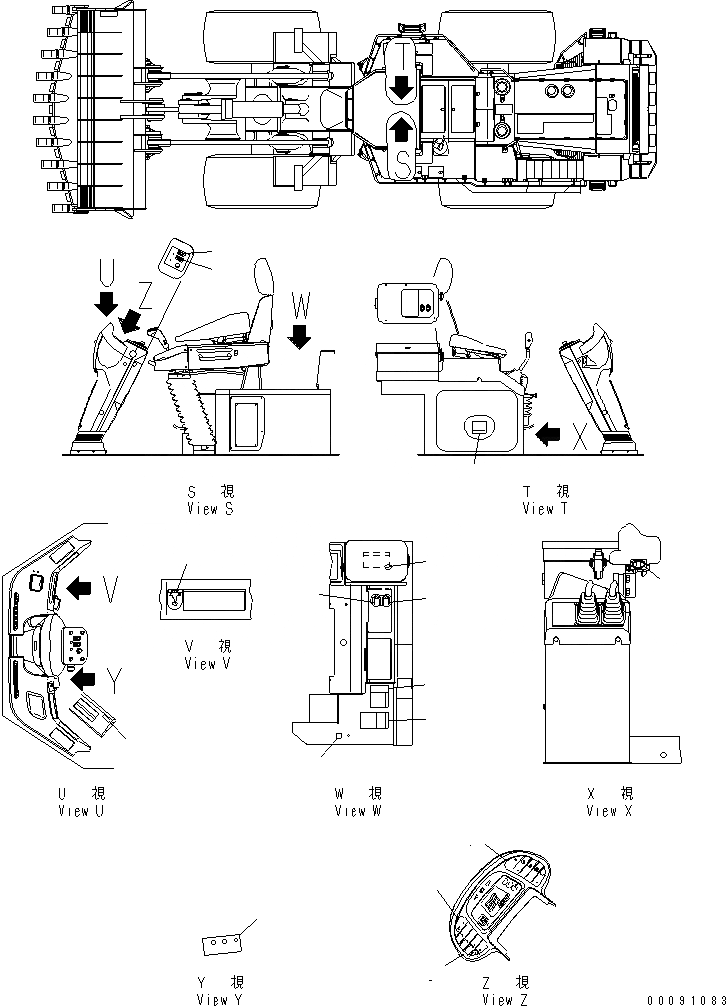 T
S
U
Z
W
X
S 視
View S
T 視
View T
V
Y
V 視
View V
U 視
View U
W 視
View W
X 視
View X
Y 視
View Y
Z 視
View Z
00091083